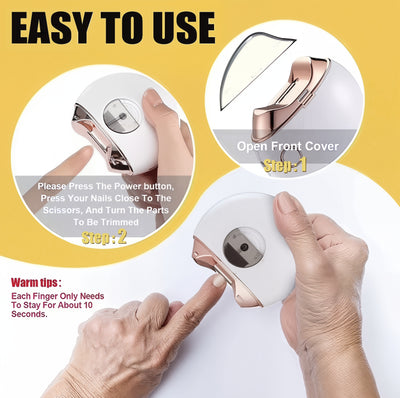 EASY TO USE

Open Front Cover

Step : 1

Please Press The Power button, Press Your Nails Close To The Scissors, And Turn The Parts To Be Trimmed

Step : 2

Warm tips :

Each Finger Only Needs To Stay For About 10 Seconds.