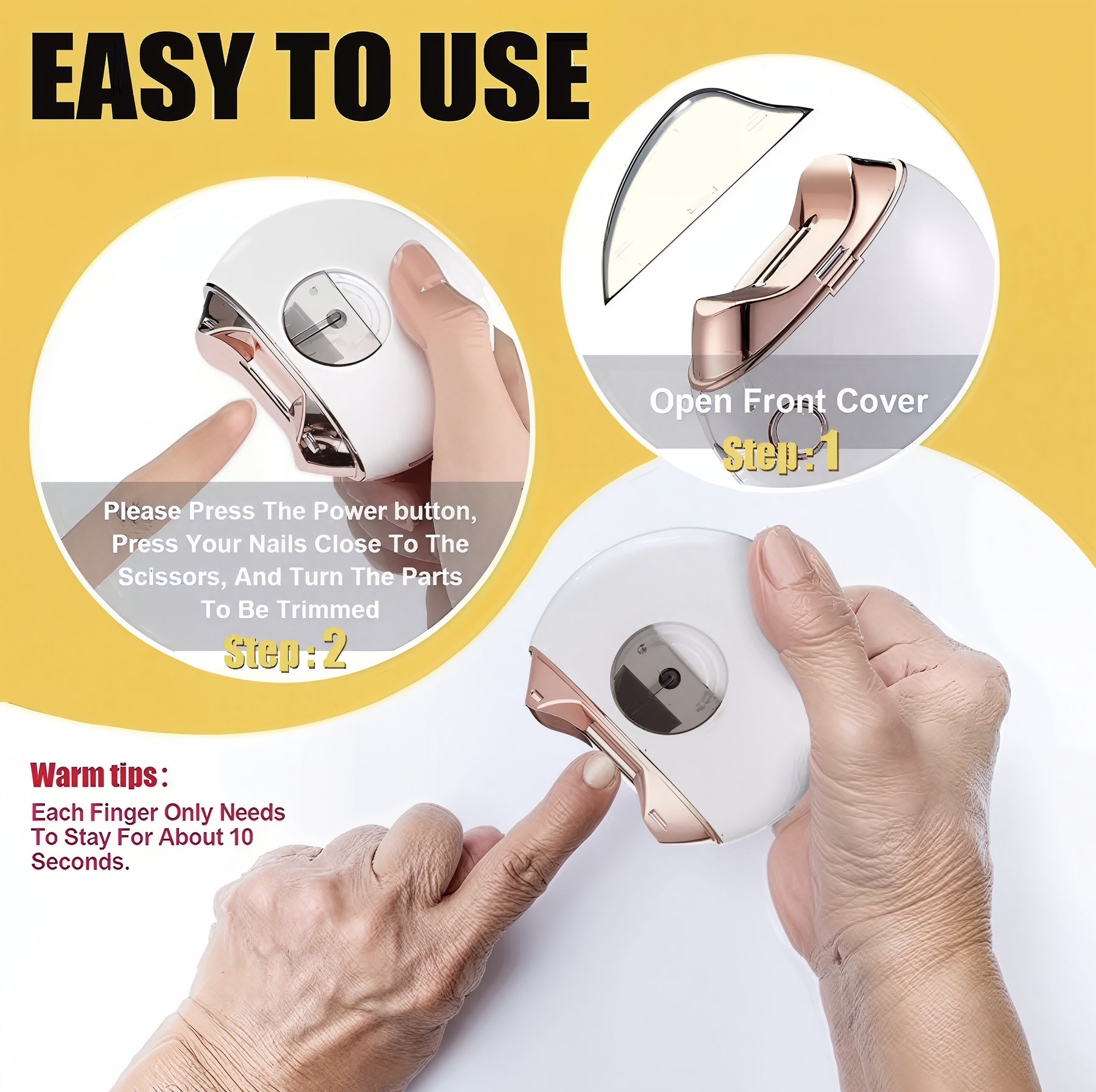 EASY TO USE

Open Front Cover

Step : 1

Please Press The Power button, Press Your Nails Close To The Scissors, And Turn The Parts To Be Trimmed

Step : 2

Warm tips :

Each Finger Only Needs To Stay For About 10 Seconds.