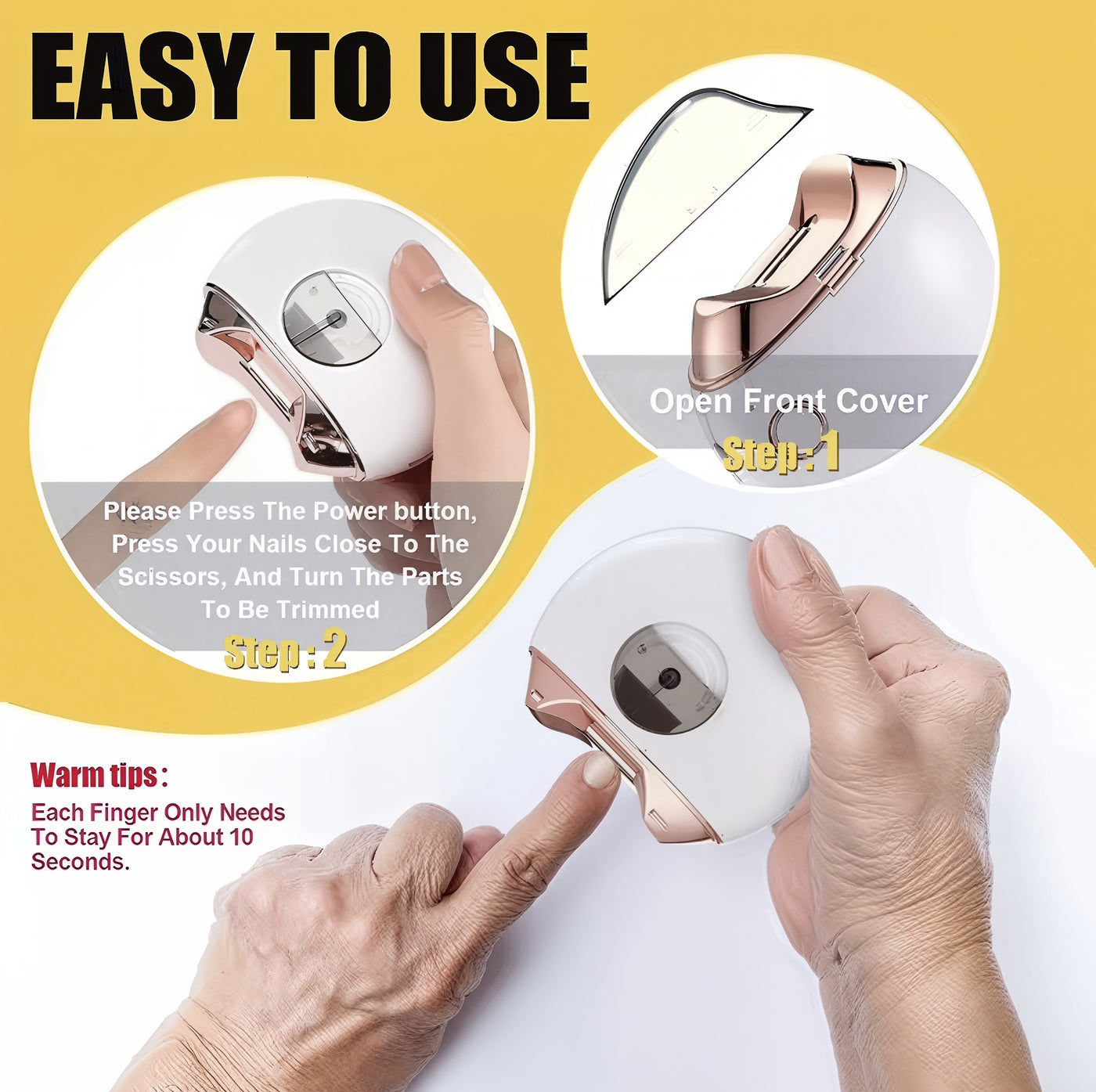 EASY TO USE

Open Front Cover
Step : 1

Please Press The Power button, Press Your Nails Close To The Scissors, And Turn The Parts To Be Trimmed
Step : 2

Warm tips :
Each Finger Only Needs To Stay For About 10 Seconds.